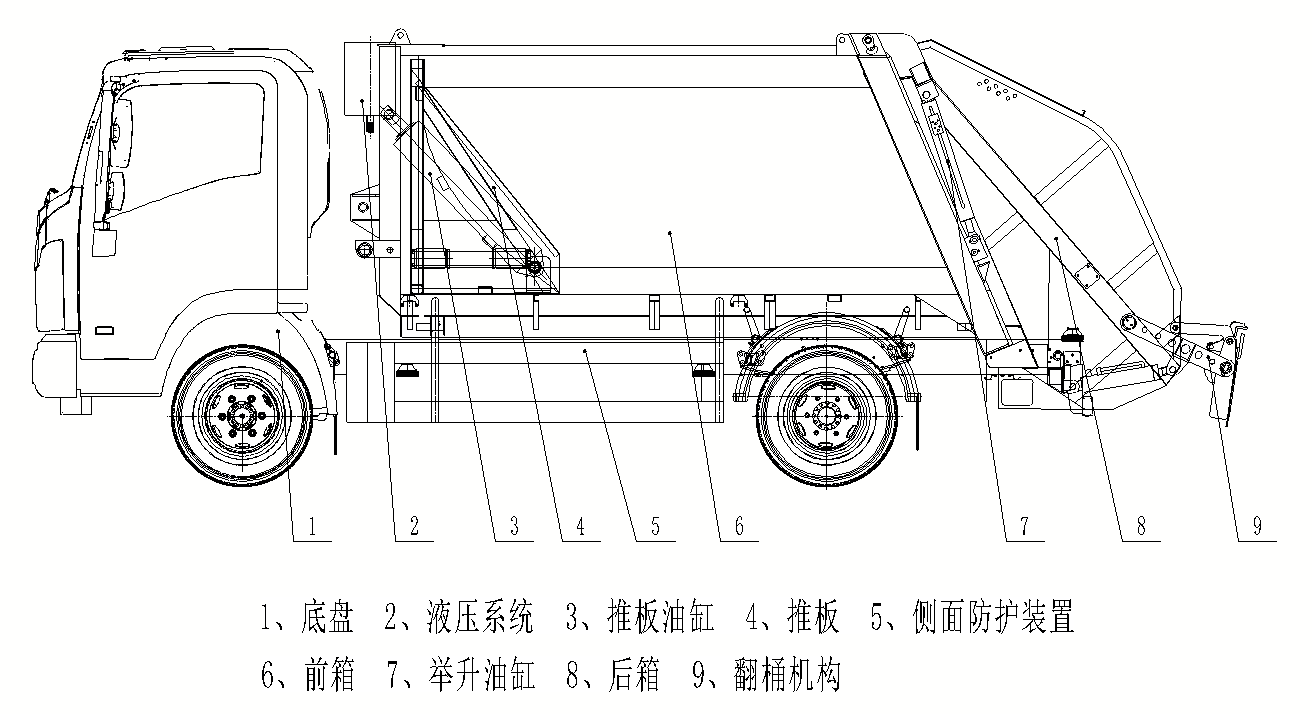 1 2 3 4 5 6 7 8 9

1、底盘 2、液压系统 3、推板油缸 4、推板 5、侧面防护装置
6、前箱 7、举升油缸 8、后箱 9、翻桶机构